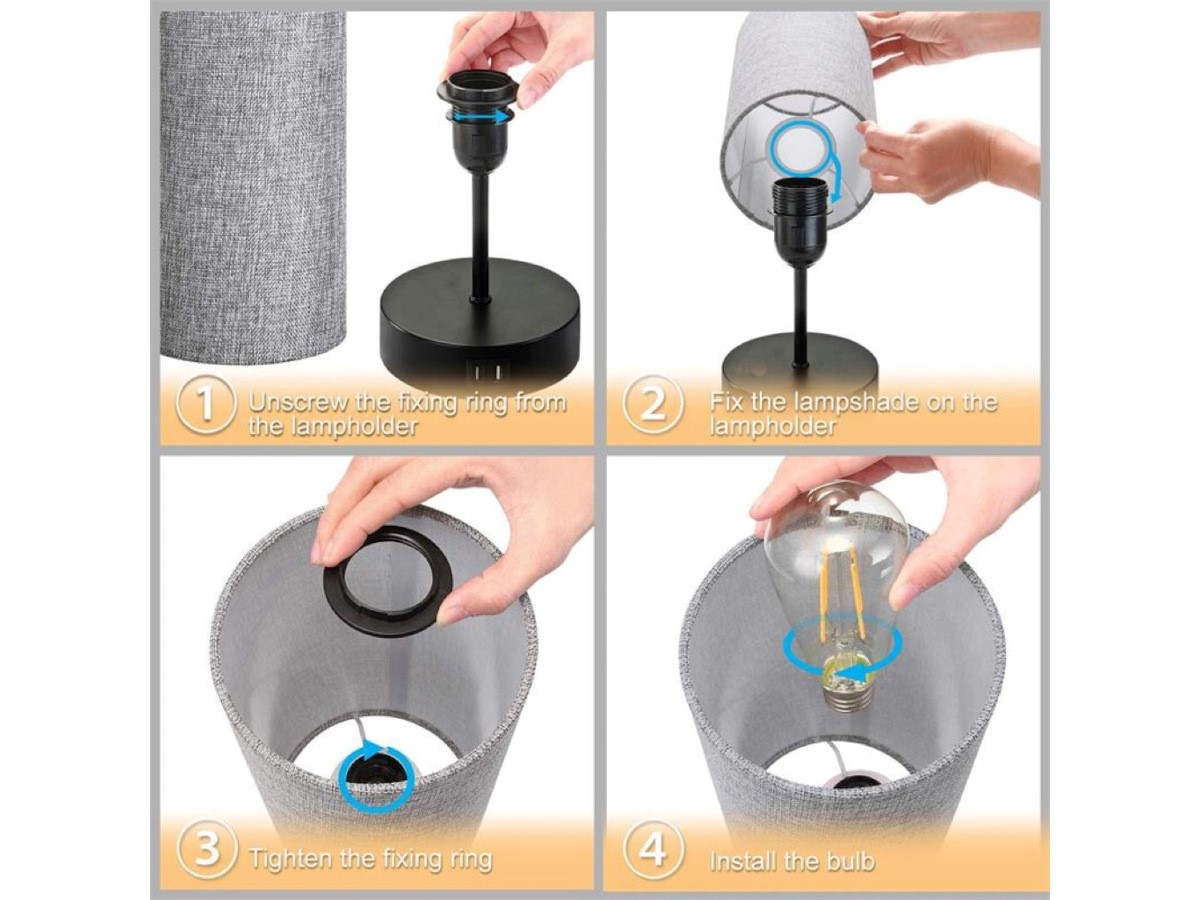 1 Unscrew the fixing ring from the lampholder

2 Fix the lampshade on the lampholder

3 Tighten the fixing ring

4 Install the bulb