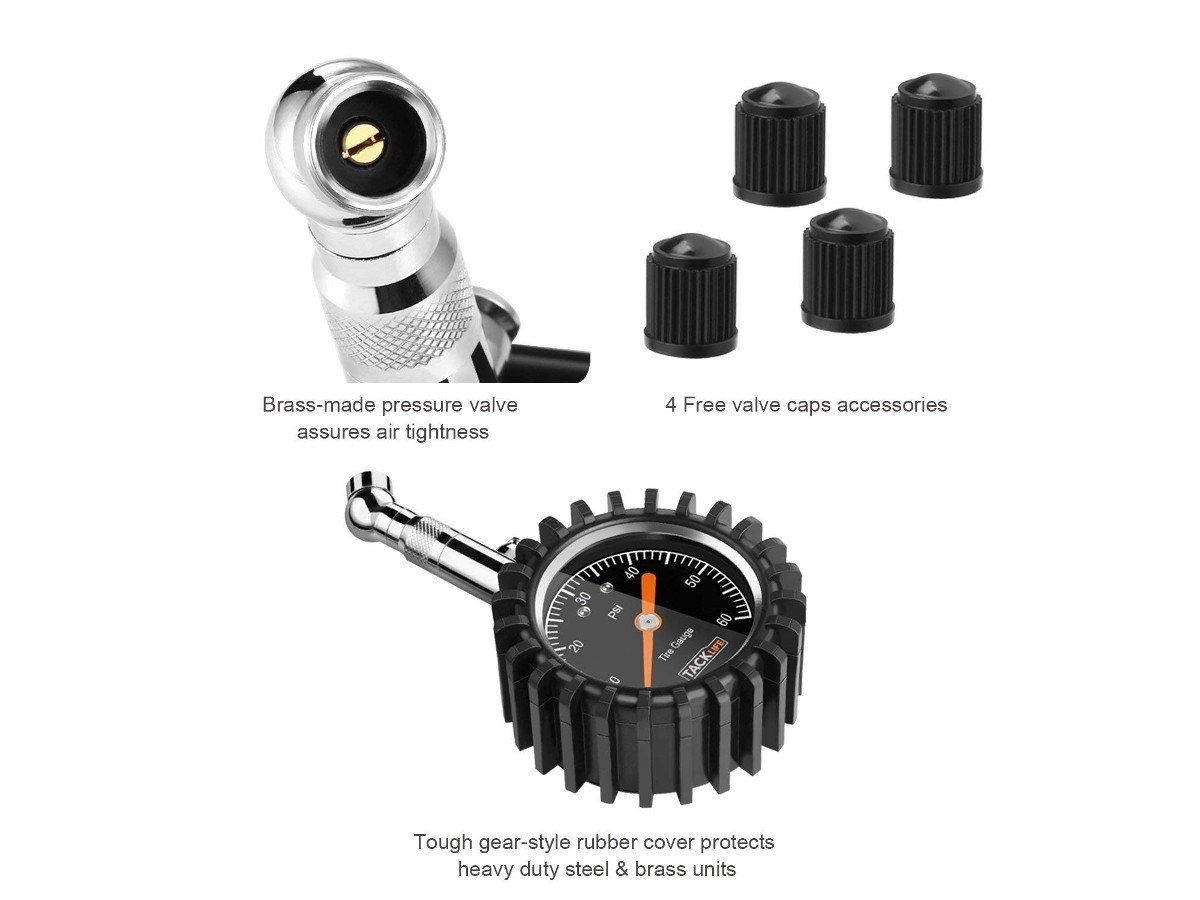 Brass-made pressure valve assures air tightness

4 Free valve caps accessories

0
20
30
40
50
60
Psi
Tire Gauge
TACKLIFE

Tough gear-style rubber cover protects heavy duty steel & brass units